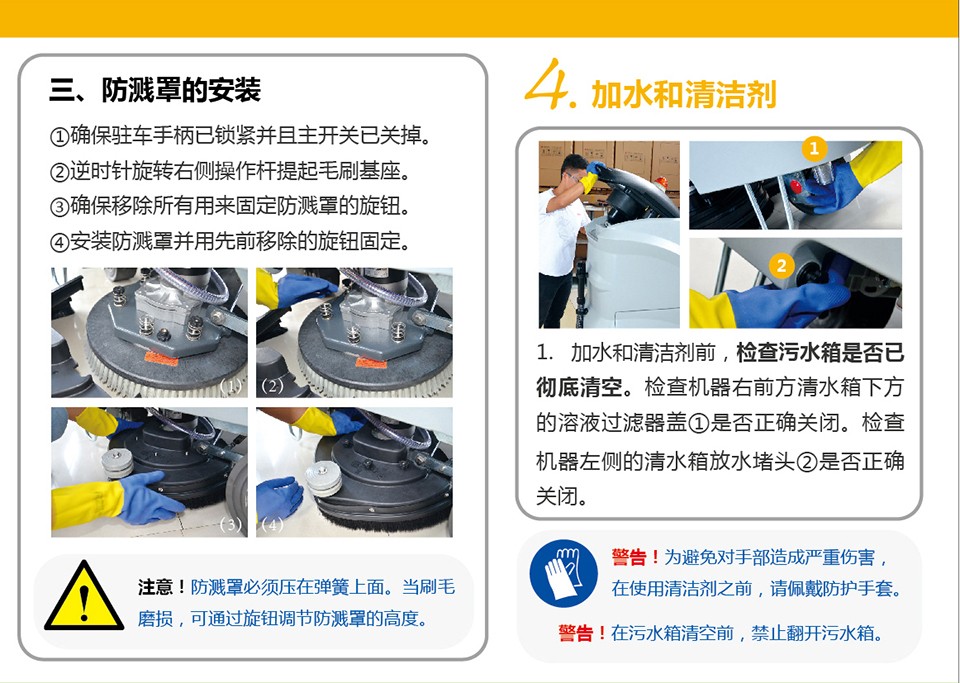 三、防溅罩的安装

①确保驻车手柄已锁紧并且主开关已关掉。
②逆时针旋转右侧操作杆提起毛刷基座。
③确保移除所有用来固定防溅罩的旋钮。
④安装防溅罩并用先前移除的旋钮固定。

(1) (2) (3) (4)

注意！防溅罩必须压在弹簧上面。当刷毛磨损，可通过旋钮调节防溅罩的高度。

4. 加水和清洁剂

1 2

1. 加水和清洁剂前，检查污水箱是否已彻底清空。检查机器右前方清水箱下方的溶液过滤器盖①是否正确关闭。检查机器左侧的清水箱放水堵头②是否正确关闭。

警告！为避免对手部造成严重伤害，在使用清洁剂之前，请佩戴防护手套。

警告！在污水箱清空前，禁止翻开污水箱。