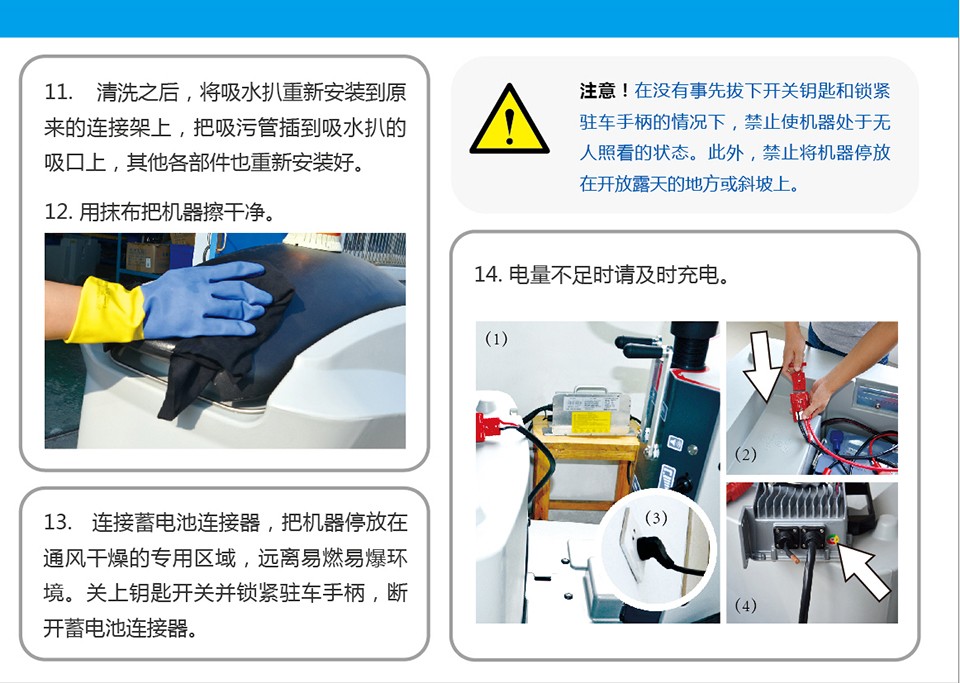 11. 清洗之后，将吸水扒重新安装到原来的连接架上，把吸污管插到吸水扒的吸口上，其他各部件也重新安装好。

12. 用抹布把机器擦干净。

13. 连接蓄电池连接器，把机器停放在通风干燥的专用区域，远离易燃易爆环境。关上钥匙开关并锁紧驻车手柄，断开蓄电池连接器。

注意！在没有事先拔下开关钥匙和锁紧驻车手柄的情况下，禁止使机器处于无人照看的状态。此外，禁止将机器停放在开放露天的地方或斜坡上。

14. 电量不足时请及时充电。

(1)

(2)

(3)

(4)