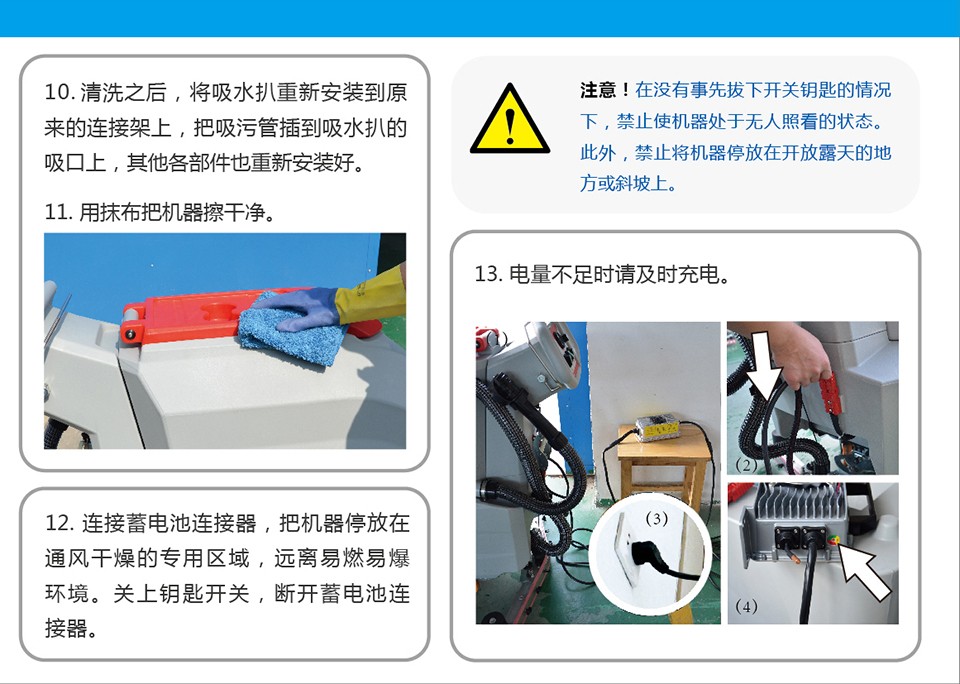 10. 清洗之后，将吸水扒重新安装到原来的连接架上，把吸污管插到吸水扒的吸口上，其他各部件也重新安装好。

11. 用抹布把机器擦干净。

12. 连接蓄电池连接器，把机器停放在通风干燥的专用区域，远离易燃易爆环境。关上钥匙开关，断开蓄电池连接器。

注意！在没有事先拔下开关钥匙的情况下，禁止使机器处于无人照看的状态。此外，禁止将机器停放在开放露天的地方或斜坡上。

13. 电量不足时请及时充电。

(2)

(3)

(4)